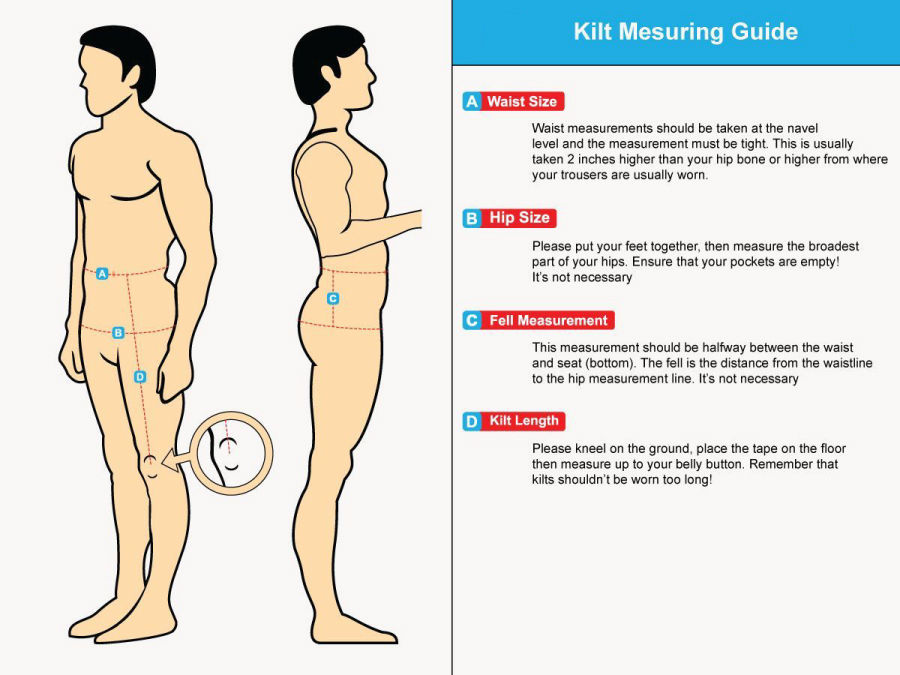 A

B

D

C

Kilt Mesuring Guide

A Waist Size

Waist measurements should be taken at the navel level and the measurement must be tight. This is usually taken 2 inches higher than your hip bone or higher from where your trousers are usually worn.

B Hip Size

Please put your feet together, then measure the broadest part of your hips. Ensure that your pockets are empty! It's not necessary

C Fell Measurement

This measurement should be halfway between the waist and seat (bottom). The fell is the distance from the waistline to the hip measurement line. It's not necessary

D Kilt Length

Please kneel on the ground, place the tape on the floor then measure up to your belly button. Remember that kilts shouldn't be worn too long!